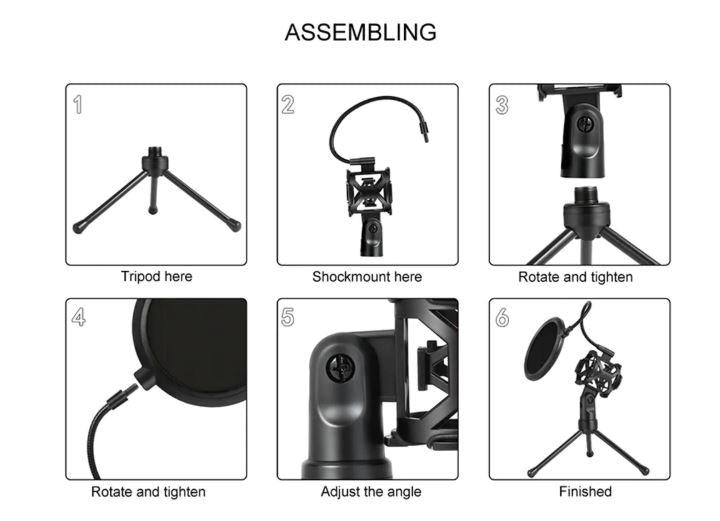 ASSEMBLING

1

Tripod here

2

Shockmount here

3

Rotate and tighten

4

Rotate and tighten

5

Adjust the angle

6

Finished